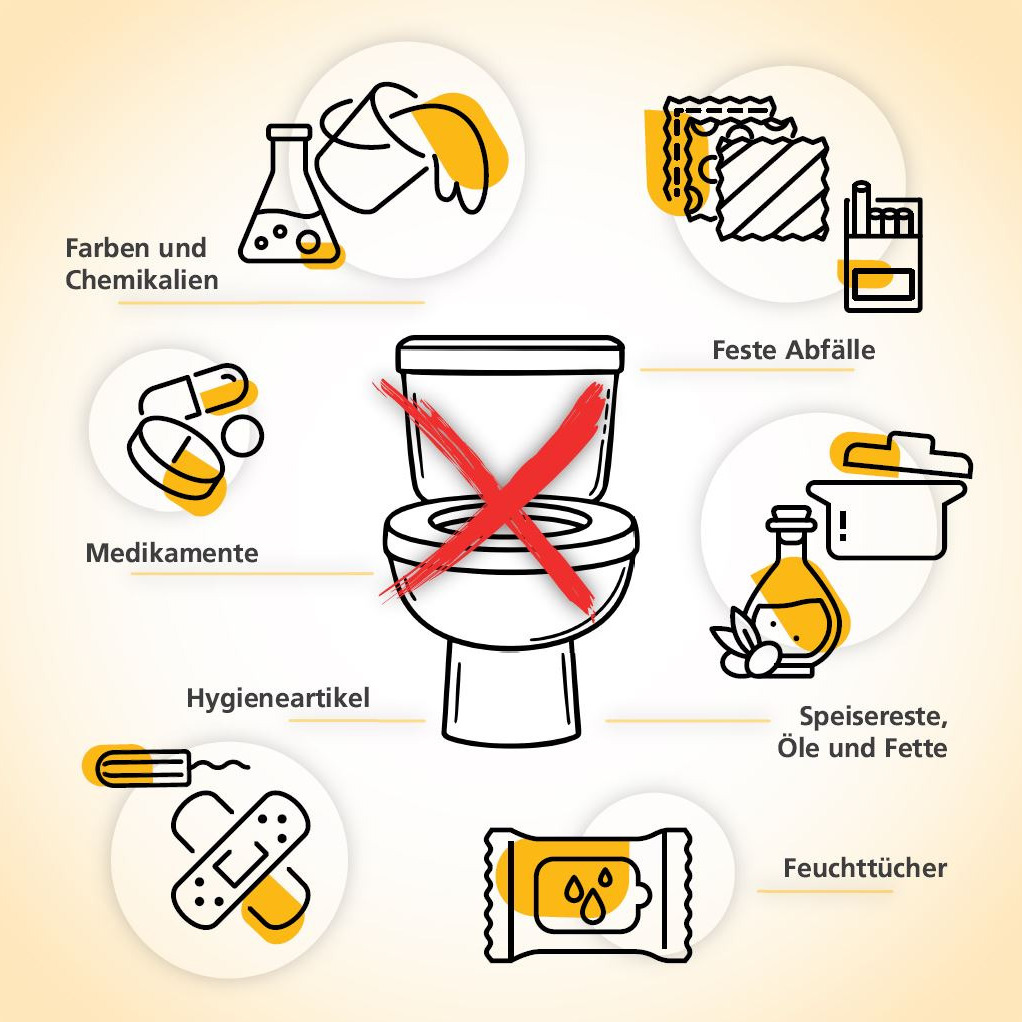 Farben und Chemikalien

Feste Abfälle

Medikamente

Hygieneartikel

Speisereste, Öle und Fette

Feuchttücher